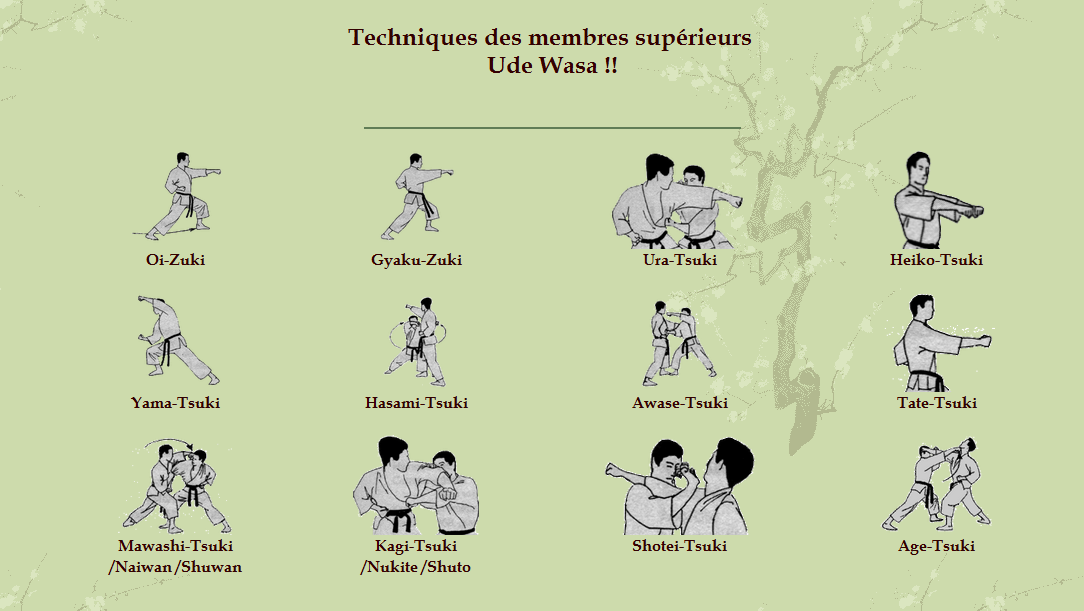 Techniques des membres supérieurs
Ude Wasa !!

Oi-Zuki

Gyaku-Zuki

Ura-Tsuki

Heiko-Tsuki

Yama-Tsuki

Hasami-Tsuki

Awase-Tsuki

Tate-Tsuki

Mawashi-Tsuki /Naiwan/Shuwan

Kagi-Tsuki /Nukite/Shuto

Shotei-Tsuki

Age-Tsuki